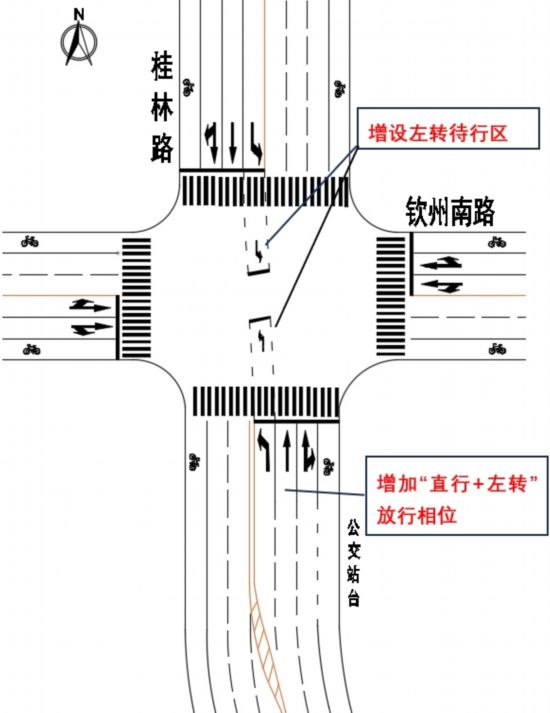 N

桂林路

增设左转待行区

钦州南路

增加“直行+左转”放行相位

公交站台